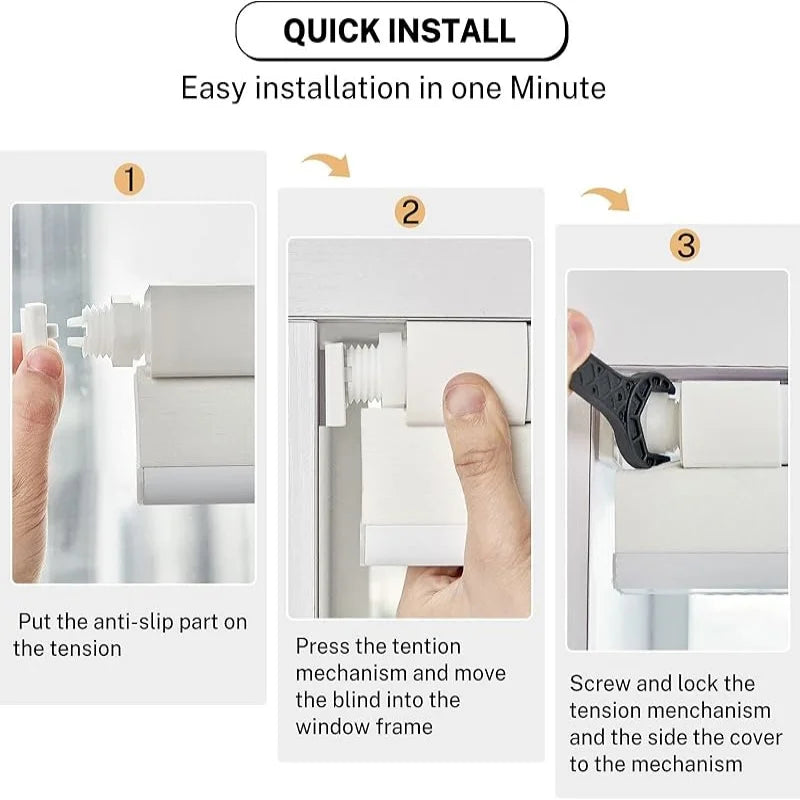 QUICK INSTALL

Easy installation in one Minute

1

Put the anti-slip part on the tension

2

Press the tention mechanism and move the blind into the window frame

3

Screw and lock the tension menchanism and the side the cover to the mechanism